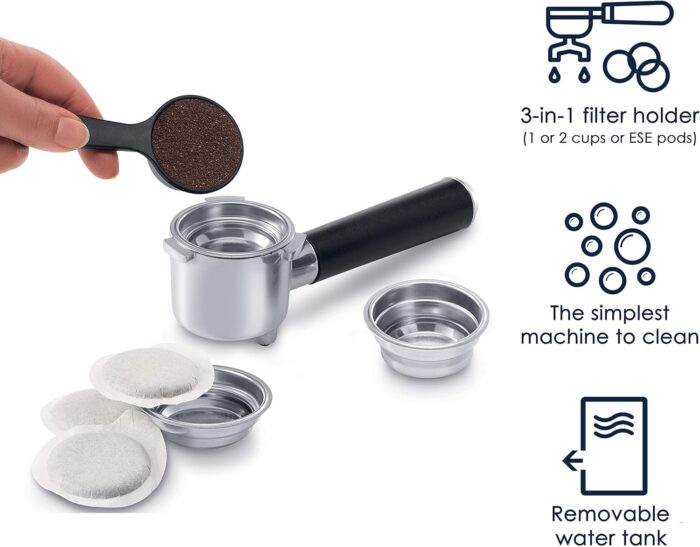 3-in-1 filter holder
(1 or 2 cups or ESE pods)

The simplest machine to clean

Removable water tank